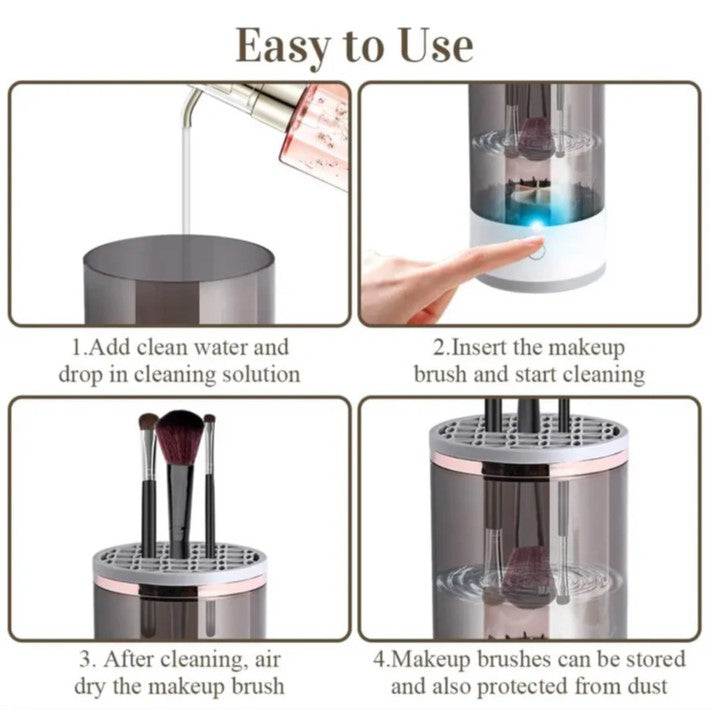 Easy to Use

1.Add clean water and drop in cleaning solution

2.Insert the makeup brush and start cleaning

3. After cleaning, air dry the makeup brush

4.Makeup brushes can be stored and also protected from dust